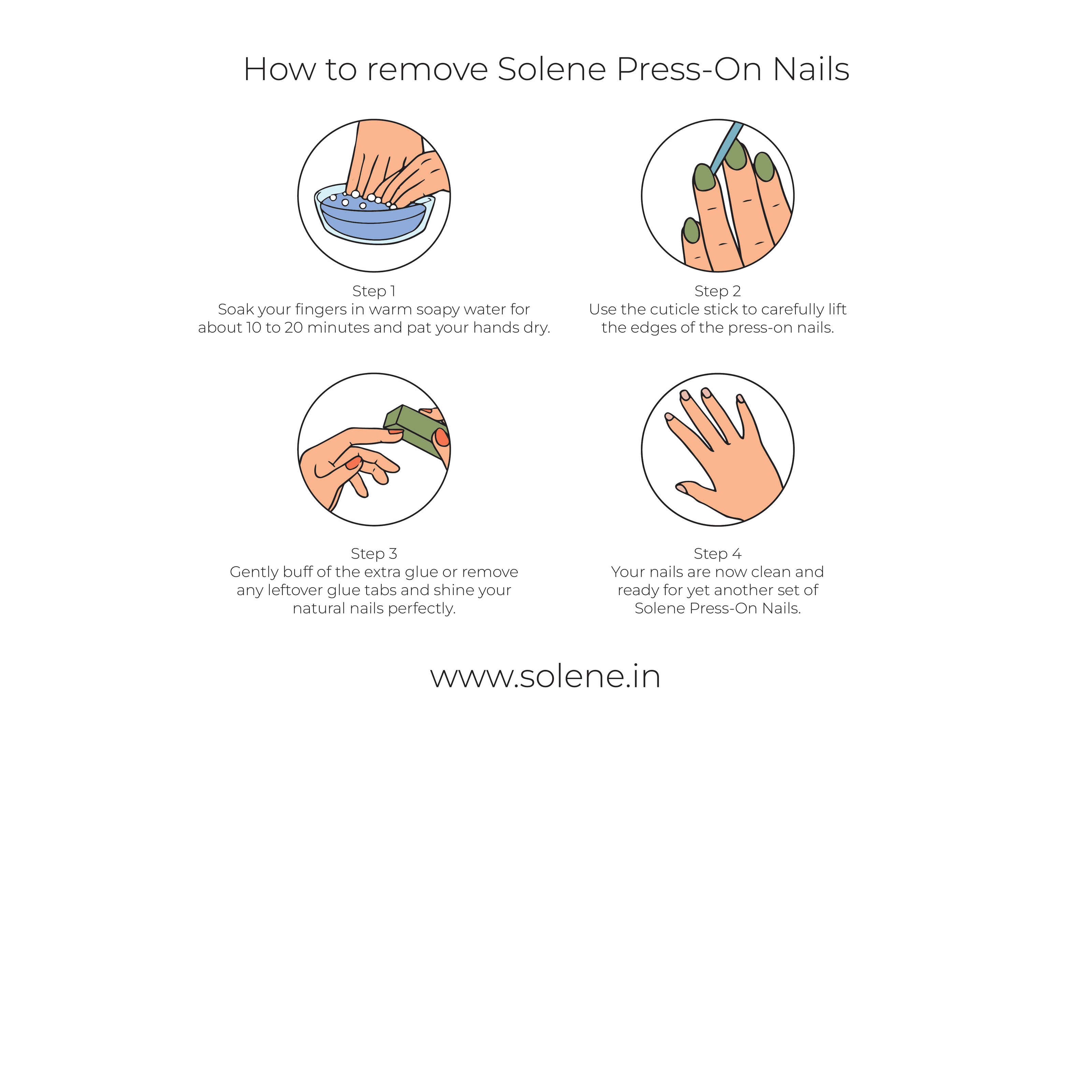 How to remove Solene Press-On Nails

Step 1
Soak your fingers in warm soapy water for about 10 to 20 minutes and pat your hands dry.

Step 2
Use the cuticle stick to carefully lift the edges of the press-on nails.

Step 3
Gently buff of the extra glue or remove any leftover glue tabs and shine your natural nails perfectly.

Step 4
Your nails are now clean and ready for yet another set of Solene Press-On Nails.

www.solene.in